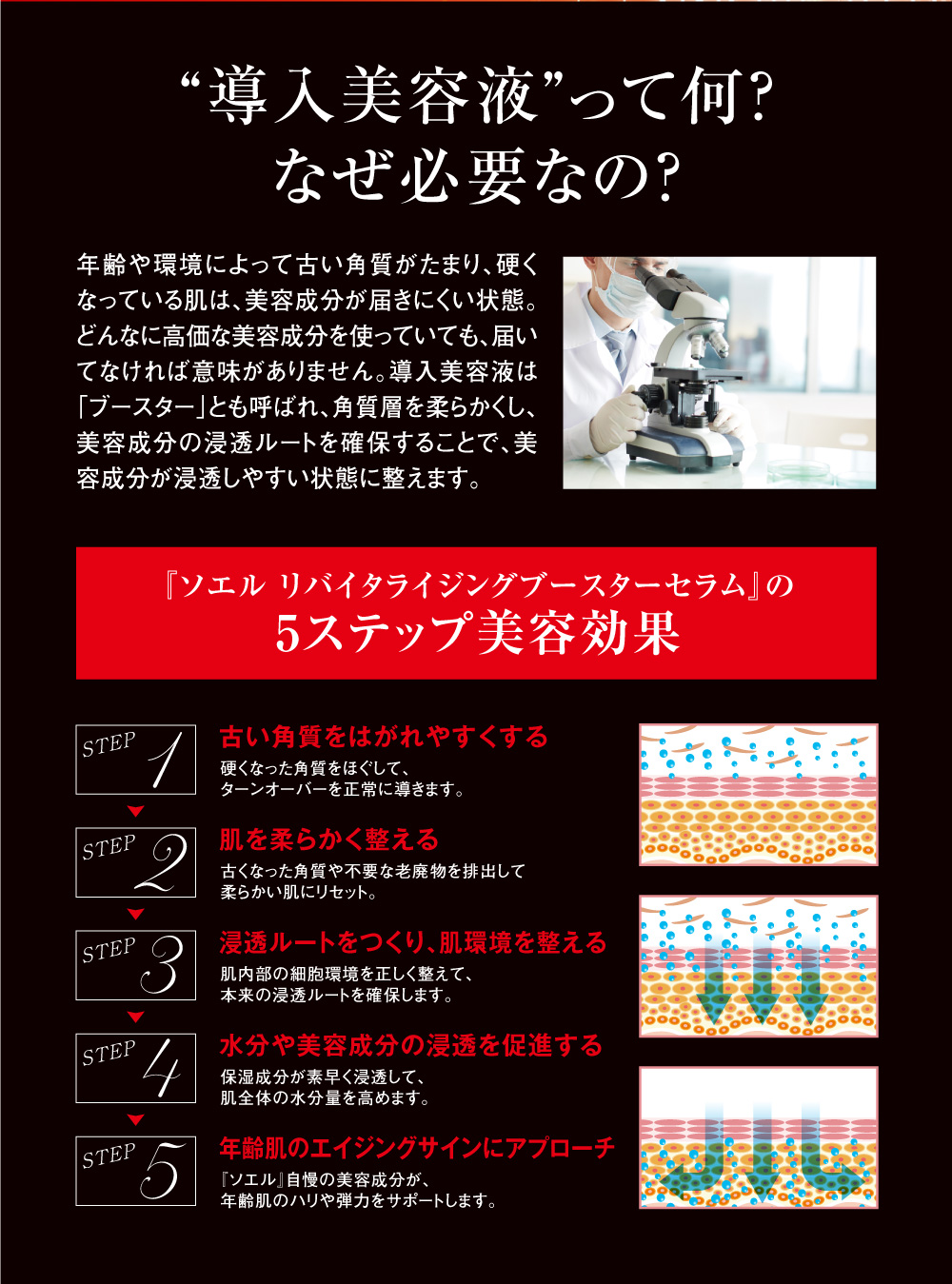 “導入美容液”って何?
なぜ必要なの?

年齢や環境によって古い角質がたまり、硬くなっている肌は、美容成分が届きにくい状態。どんなに高価な美容成分を使っていても、届いてなければ意味がありません。導入美容液は「ブースター」とも呼ばれ、角質層を柔らかくし、美容成分の浸透ルートを確保することで、美容成分が浸透しやすい状態に整えます。

『ソエル リバイタライジングブースターセラム』の
5ステップ美容効果

STEP 1
古い角質をはがれやすくする
硬くなった角質をほぐして、ターンオーバーを正常に導きます。

STEP 2
肌を柔らかく整える
古くなった角質や不要な老廃物を排出して柔らかい肌にリセット。

STEP 3
浸透ルートをつくり、肌環境を整える
肌内部の細胞環境を正しく整えて、本来の浸透ルートを確保します。

STEP 4
水分や美容成分の浸透を促進する
保湿成分が素早く浸透して、肌全体の水分量を高めます。

STEP 5
年齢肌のエイジングサインにアプローチ
『ソエル』自慢の美容成分が、年齢肌のハリや弾力をサポートします。